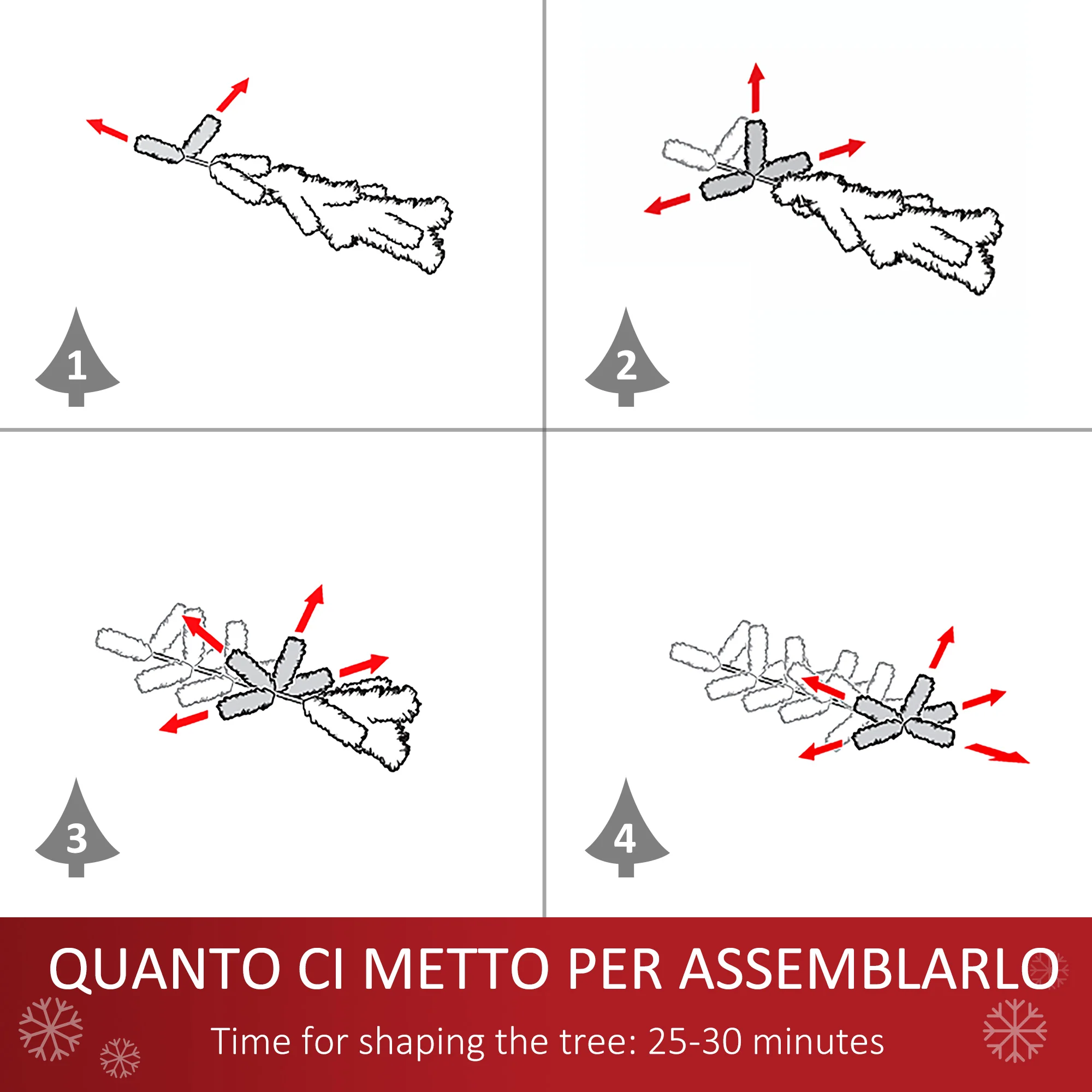 1

2

3

4

QUANTO CI METTO PER ASSEMBLARLO

Time for shaping the tree: 25-30 minutes