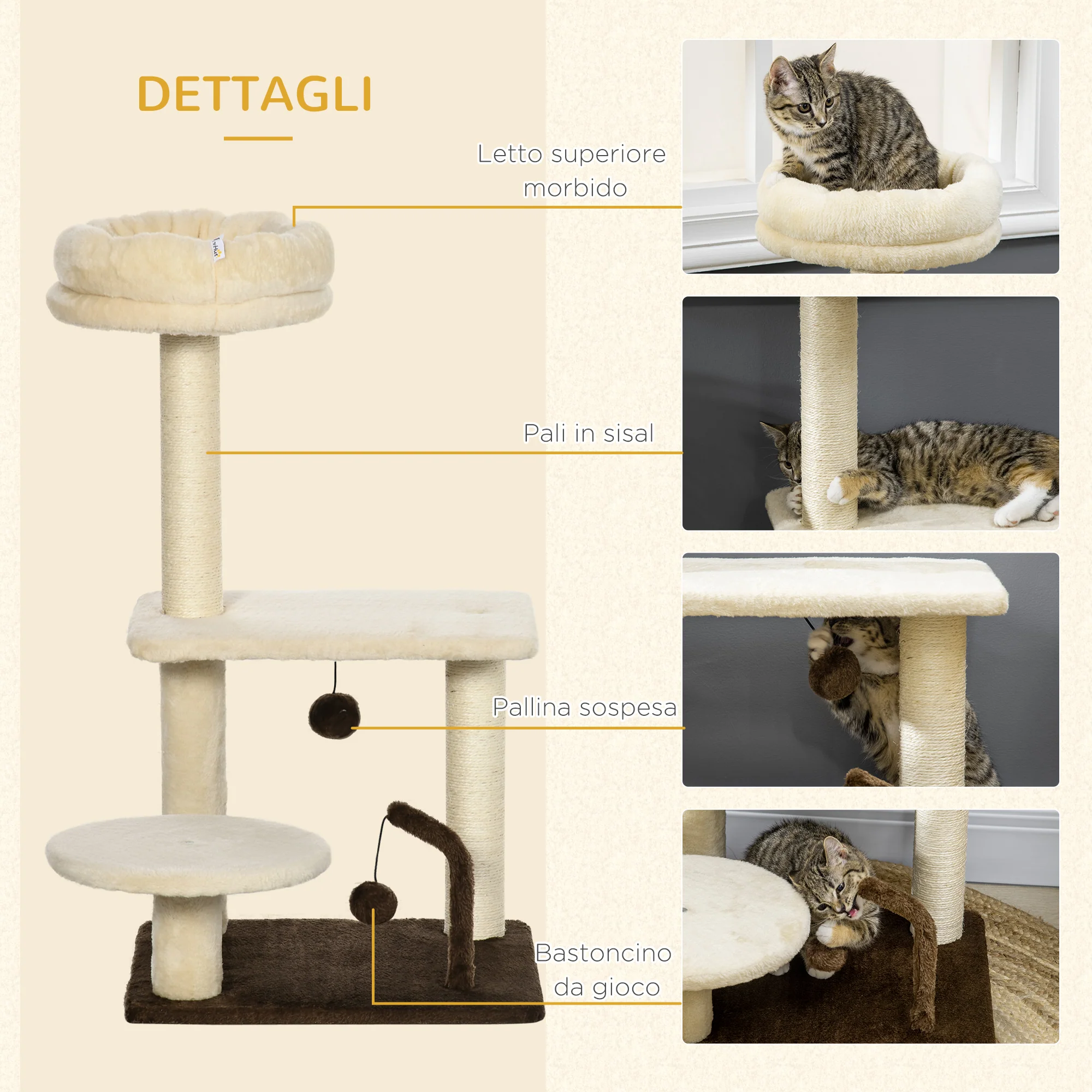 DETTAGLI

Letto superiore morbido

Pali in sisal

Pallina sospesa

Bastoncino da gioco